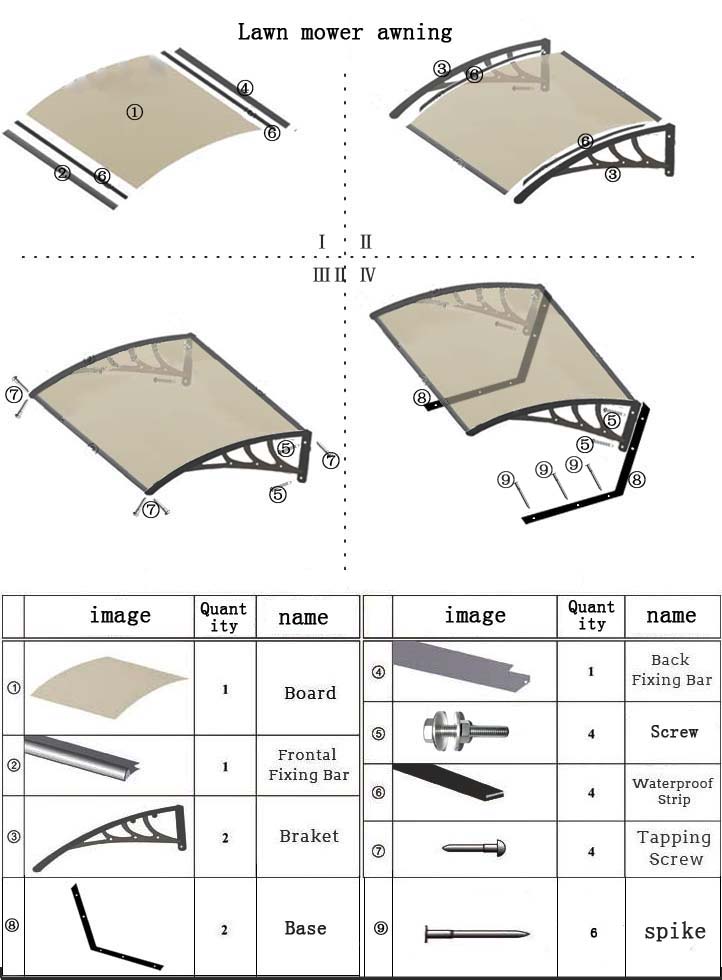 Lawn mower awning

①
④
⑥
②
⑥
③
⑥
⑥
③

I II
III II IV

⑦
⑤
⑦
⑤
⑦
⑧
⑤
⑤
⑨ ⑨ ⑨
⑧

| | image | Quantity | name |
|---|---|---|---|
| ① | | 1 | Board |
| ② | | 1 | Frontal Fixing Bar |
| ③ | | 2 | Braket |
| ⑧ | | 2 | Base |

| | image | Quantity | name |
|---|---|---|---|
| ④ | | 1 | Back Fixing Bar |
| ⑤ | | 4 | Screw |
| ⑥ | | 4 | Waterproof Strip |
| ⑦ | | 4 | Tapping Screw |
| ⑨ | | 6 | spike |